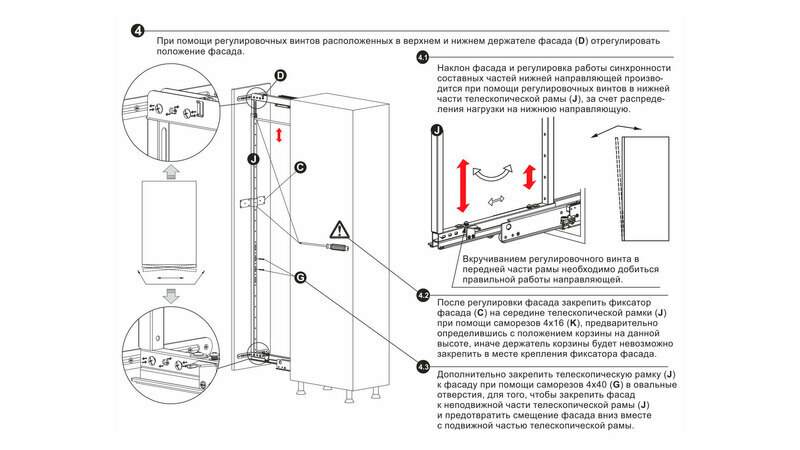 4 При помощи регулировочных винтов расположенных в верхнем и нижнем держателе фасада (D) отрегулировать положение фасада.

D

J

C

G

4.1 Наклон фасада и регулировка работы синхронности составных частей нижней направляющей производится при помощи регулировочных винтов в нижней части телескопической рамы (J), за счет распределения нагрузки на нижнюю направляющую.

J

Вкручиванием регулировочного винта в передней части рамы необходимо добиться правильной работы направляющей.

4.2 После регулировки фасада закрепить фиксатор фасада (C) на середине телескопической рамки (J) при помощи саморезов 4x16 (K), предварительно определившись с положением корзины на данной высоте, иначе держатель корзины будет невозможно закрепить в месте крепления фиксатора фасада.

4.3 Дополнительно закрепить телескопическую рамку (J) к фасаду при помощи саморезов 4x40 (G) в овальные отверстия, для того, чтобы закрепить фасад к неподвижной части телескопической рамы (J) и предотвратить смещение фасада вниз вместе с подвижной частью телескопической рамы.