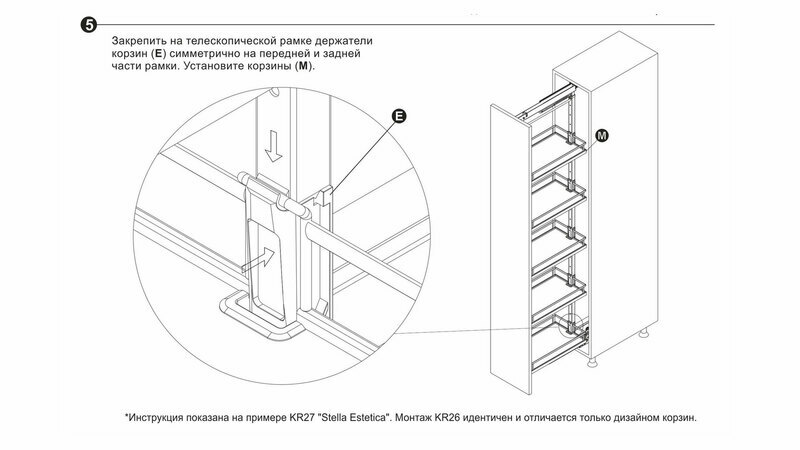 5

Закрепить на телескопической рамке держатели корзин (E) симметрично на передней и задней части рамки. Установите корзины (M).

E

M

*Инструкция показана на примере KR27 "Stella Estetica". Монтаж KR26 идентичен и отличается только дизайном корзин.