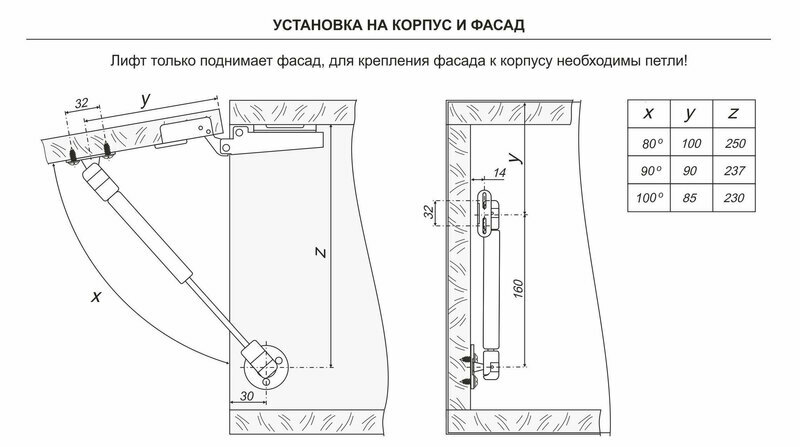 УСТАНОВКА НА КОРПУС И ФАСАД

Лифт только поднимает фасад, для крепления фасада к корпусу необходимы петли!

32

y

z

x

30

14

y

32

160

| x | y | z |
|---|---|---|
| 80° | 100 | 250 |
| 90° | 90 | 237 |
| 100° | 85 | 230 |