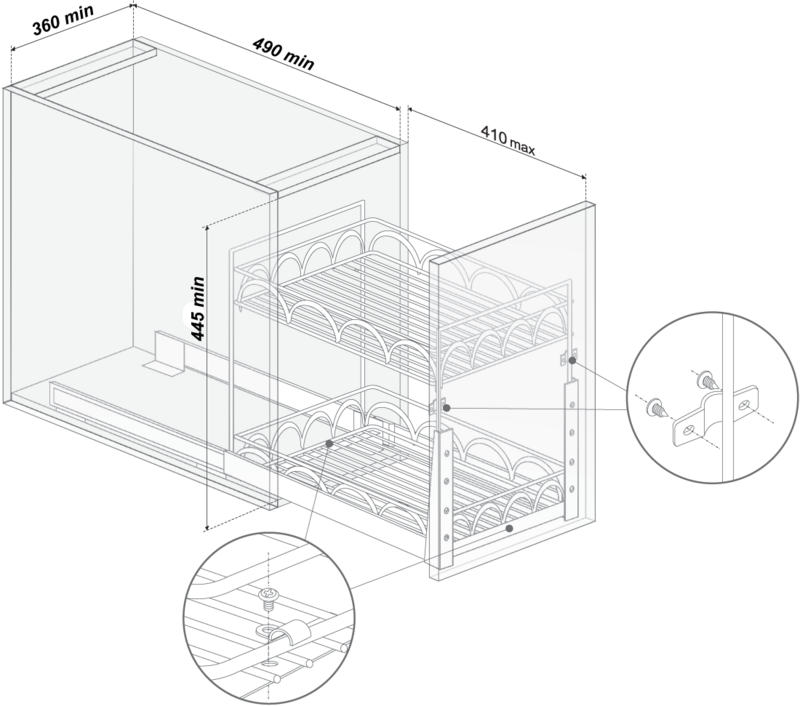 360 min

490 min

410 max

445 min