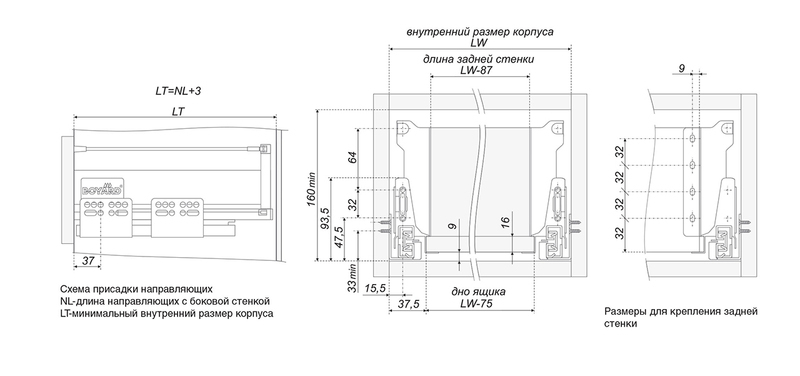 LT=NL+3

LT

BOYARD

37

Схема присадки направляющих
NL-длина направляющих с боковой стенкой
LT-минимальный внутренний размер корпуса

внутренний размер корпуса
LW

длина задней стенки
LW-87

160 min

64

32

93,5

47,5

33 min

9

16

15,5

37,5

дно ящика
LW-75

9

32

32

32

32

Размеры для крепления задней стенки