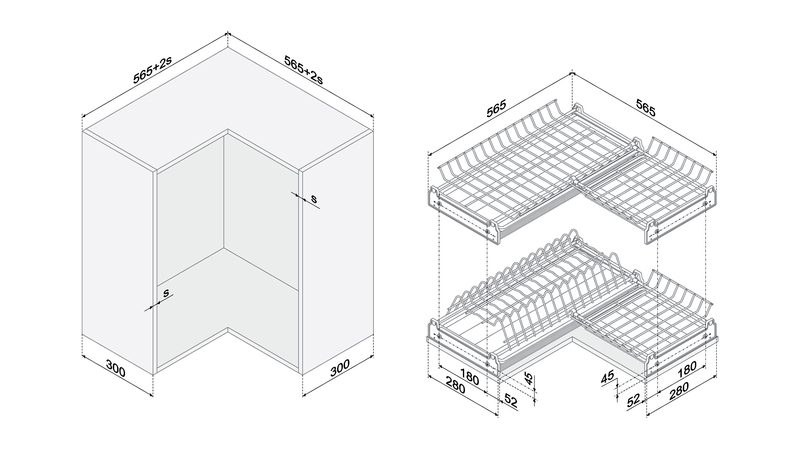 565+2s
565+2s
s
s
300
300
565
565
180
280
45
52
45
52
180
280