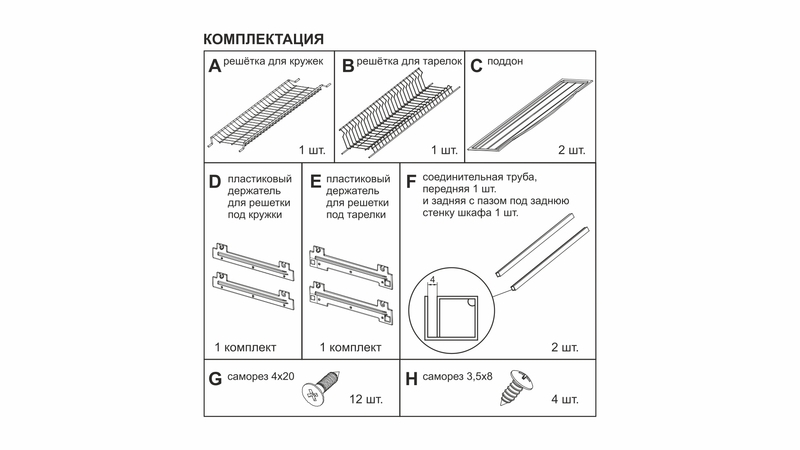 КОМПЛЕКТАЦИЯ

A решётка для кружек

1 шт.

B решётка для тарелок

1 шт.

C поддон

2 шт.

D пластиковый держатель для решетки под кружки

1 комплект

E пластиковый держатель для решетки под тарелки

1 комплект

F соединительная труба, передняя 1 шт. и задняя с пазом под заднюю стенку шкафа 1 шт.

4

2 шт.

G саморез 4x20

12 шт.

H саморез 3,5x8

4 шт.