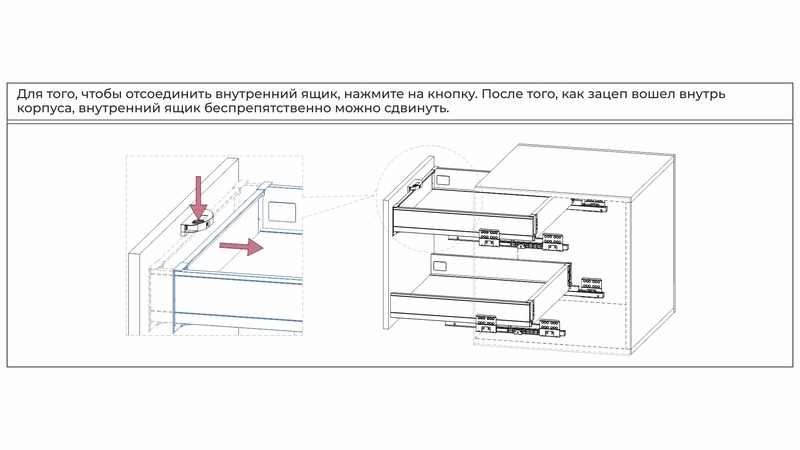 Для того, чтобы отсоединить внутренний ящик, нажмите на кнопку. После того, как зацеп вошел внутрь корпуса, внутренний ящик беспрепятственно можно сдвинуть.