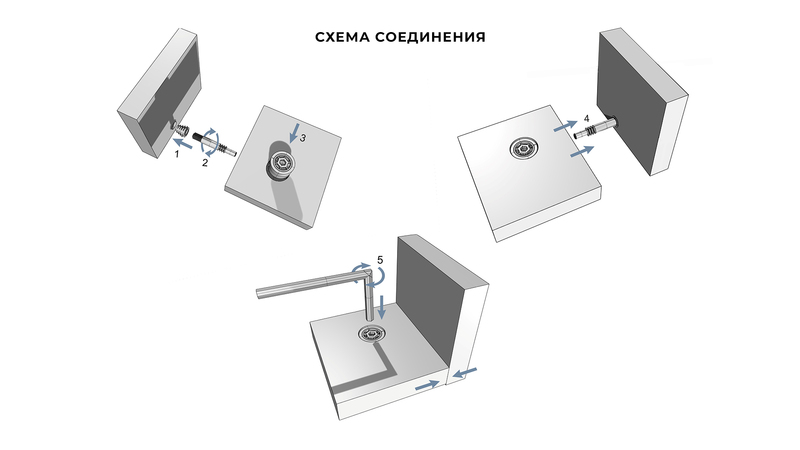 СХЕМА СОЕДИНЕНИЯ

1
2
3
4
5