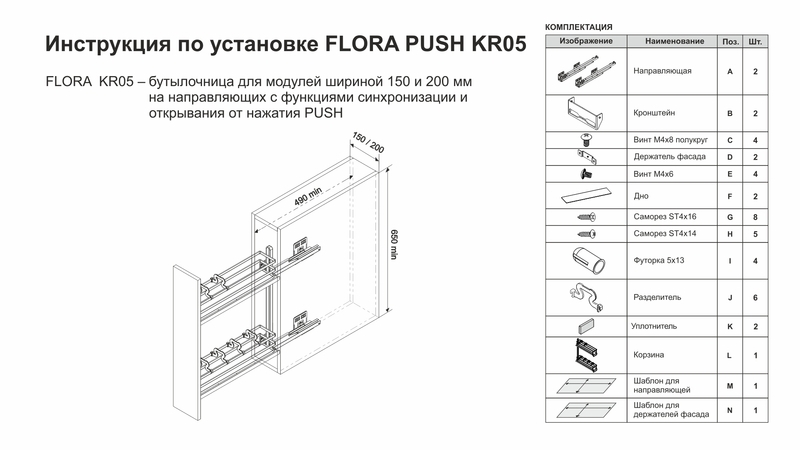 Инструкция по установке FLORA PUSH KR05

FLORA KR05 – бутылочница для модулей шириной 150 и 200 мм на направляющих с функциями синхронизации и открывания от нажатия PUSH

150 / 200

490 min

650 min

КОМПЛЕКТАЦИЯ

| Изображение | Наименование | Поз. | Шт. |
|---|---|---|---|
| | Направляющая | A | 2 |
| | Кронштейн | B | 2 |
| | Винт М4х8 полукруг | C | 4 |
| | Держатель фасада | D | 2 |
| | Винт М4х6 | E | 4 |
| | Дно | F | 2 |
| | Саморез ST4x16 | G | 8 |
| | Саморез ST4x14 | H | 5 |
| | Футорка 5х13 | I | 4 |
| | Разделитель | J | 6 |
| | Уплотнитель | K | 2 |
| | Корзина | L | 1 |
| | Шаблон для направляющей | M | 1 |
| | Шаблон для держателей фасада | N | 1 |