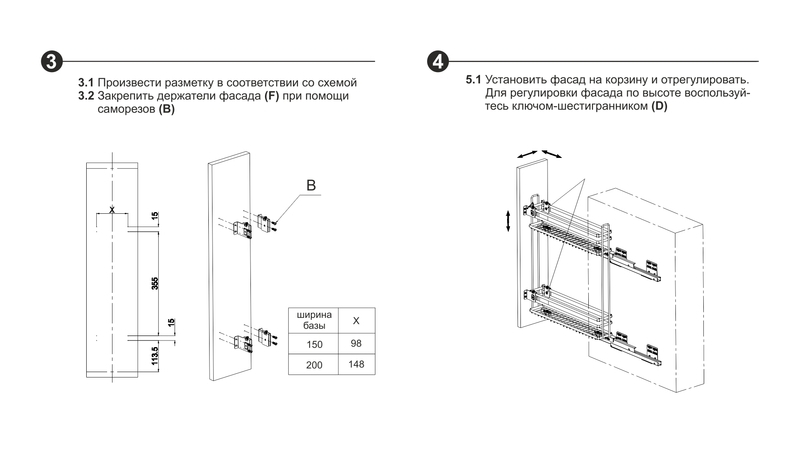 3

3.1 Произвести разметку в соответствии со схемой
3.2 Закрепить держатели фасада (F) при помощи саморезов (B)

X
15
355
15
113.5

B

| ширина базы | X |
|---|---|
| 150 | 98 |
| 200 | 148 |

4

5.1 Установить фасад на корзину и отрегулировать. Для регулировки фасада по высоте воспользуйтесь ключом-шестигранником (D)